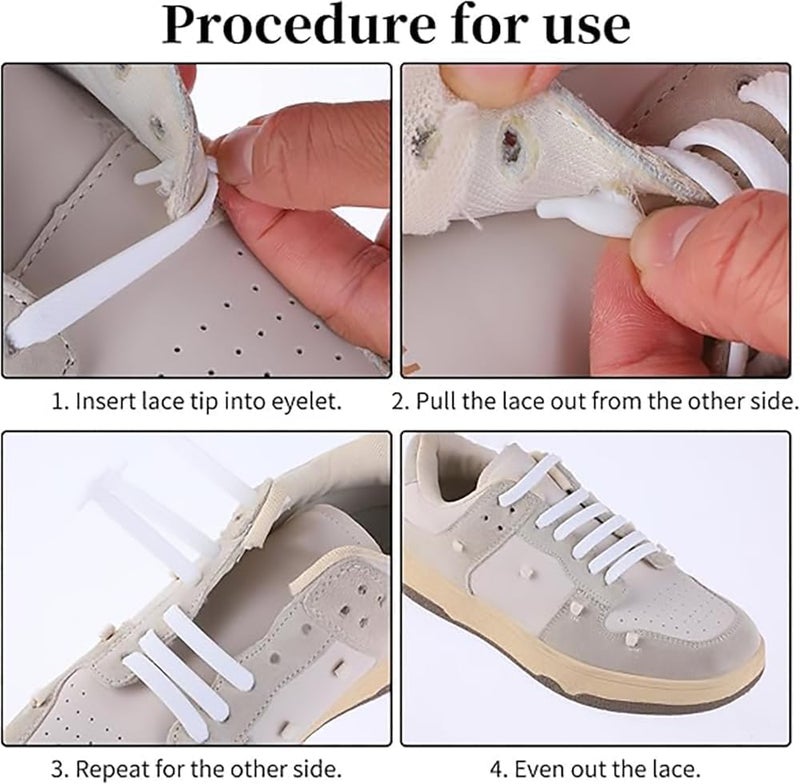 Procedure for use

1. Insert lace tip into eyelet.

2. Pull the lace out from the other side.

3. Repeat for the other side.

4. Even out the lace.